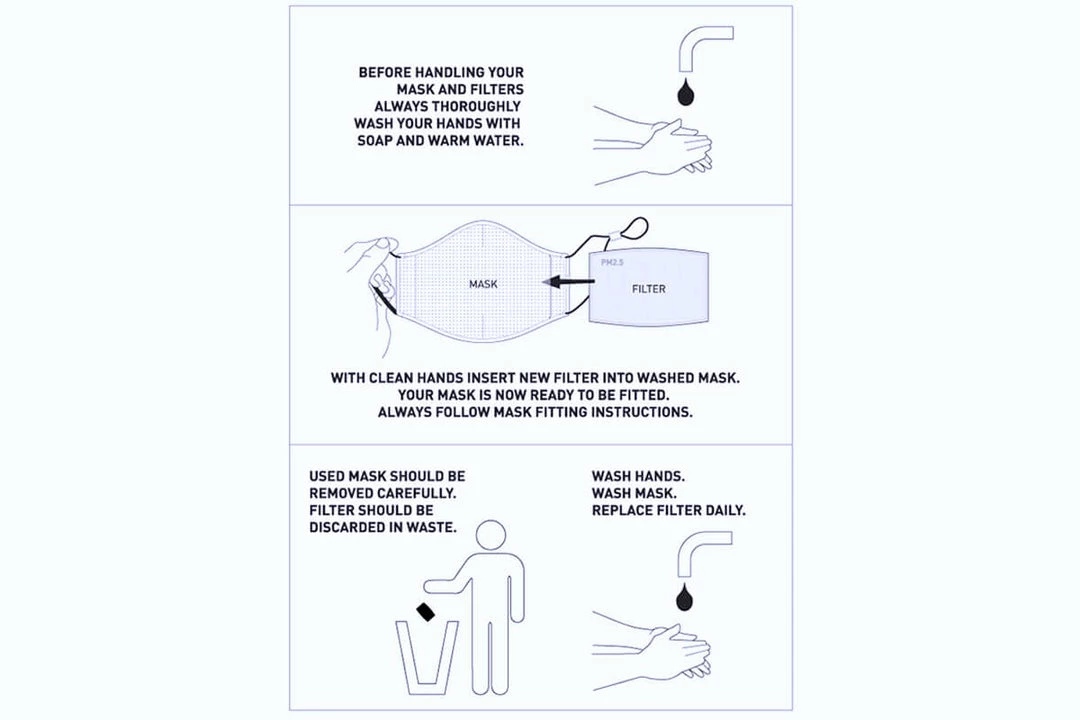 BEFORE HANDLING YOUR MASK AND FILTERS ALWAYS THOROUGHLY WASH YOUR HANDS WITH SOAP AND WARM WATER.

MASK

PM2.5

FILTER

WITH CLEAN HANDS INSERT NEW FILTER INTO WASHED MASK. YOUR MASK IS NOW READY TO BE FITTED. ALWAYS FOLLOW MASK FITTING INSTRUCTIONS.

USED MASK SHOULD BE REMOVED CAREFULLY. FILTER SHOULD BE DISCARDED IN WASTE.

WASH HANDS. WASH MASK. REPLACE FILTER DAILY.